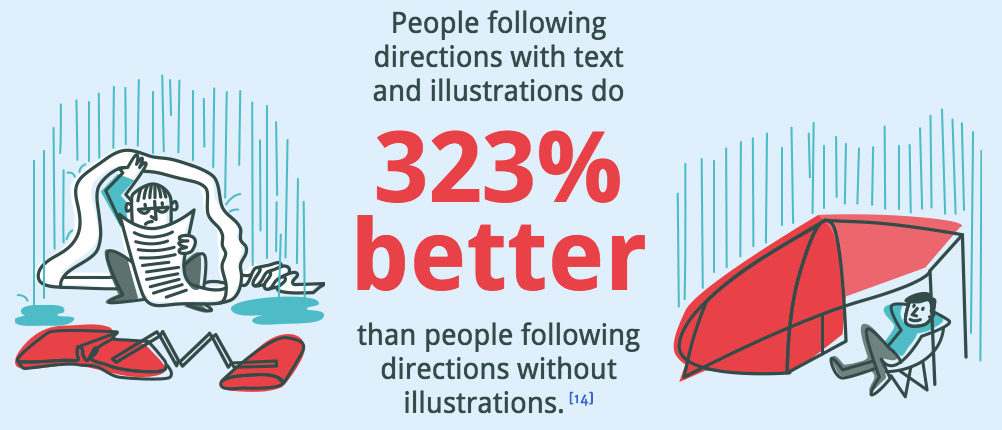 People following directions with text and illustrations do

323% better

than people following directions without illustrations. [14]